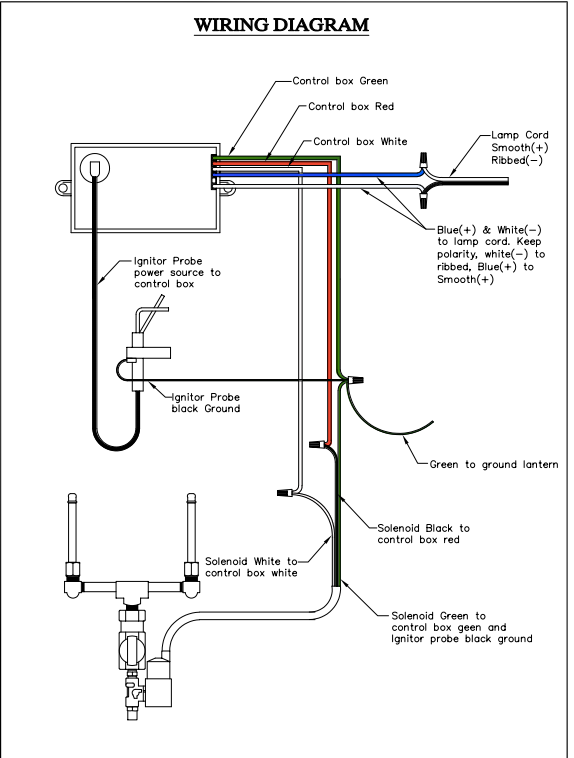 WIRING DIAGRAM

Control box Green

Control box Red

Control box White

Lamp Cord
Smooth(+)
Ribbed(−)

Blue(+) & White(−) to lamp cord. Keep polarity, white(−) to ribbed, Blue(+) to Smooth(+)

Ignitor Probe power source to control box

Ignitor Probe black Ground

Green to ground lantern

Solenoid Black to control box red

Solenoid White to control box white

Solenoid Green to control box geen and Ignitor probe black ground